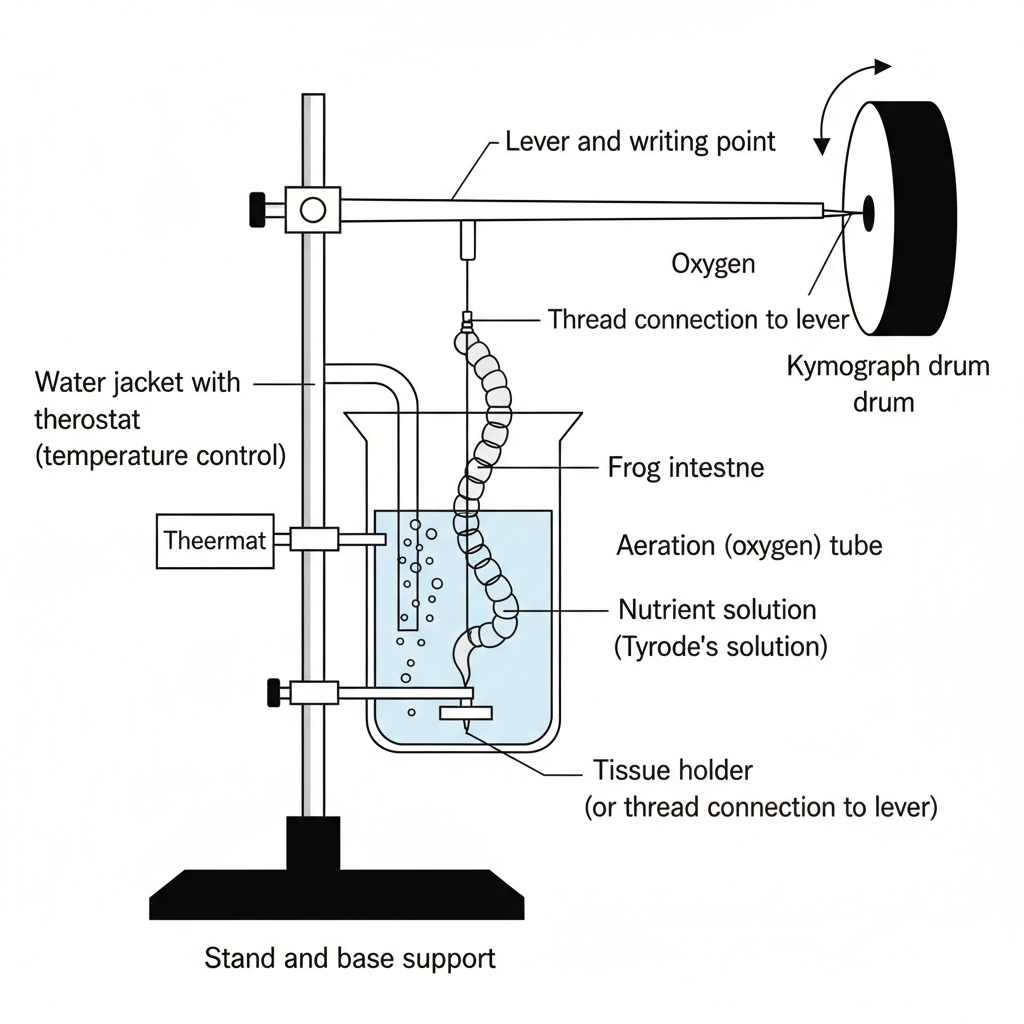 Lever and writing point

Oxygen

Thread connection to lever

Kymograph drum drum

Water jacket with therostat (temperature control)

Frog intestne

Theermat

Aeration (oxygen) tube

Nutrient solution (Tyrode's solution)

Tissue holder (or thread connection to lever)

Stand and base support